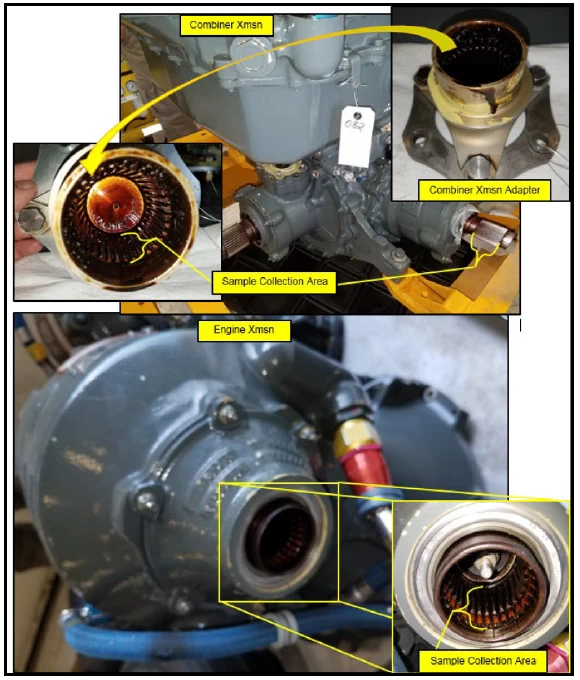 Combiner Xmsn

087

Combiner Xmsn Adapter

Sample Collection Area

Engine Xmsn

Sample Collection Area